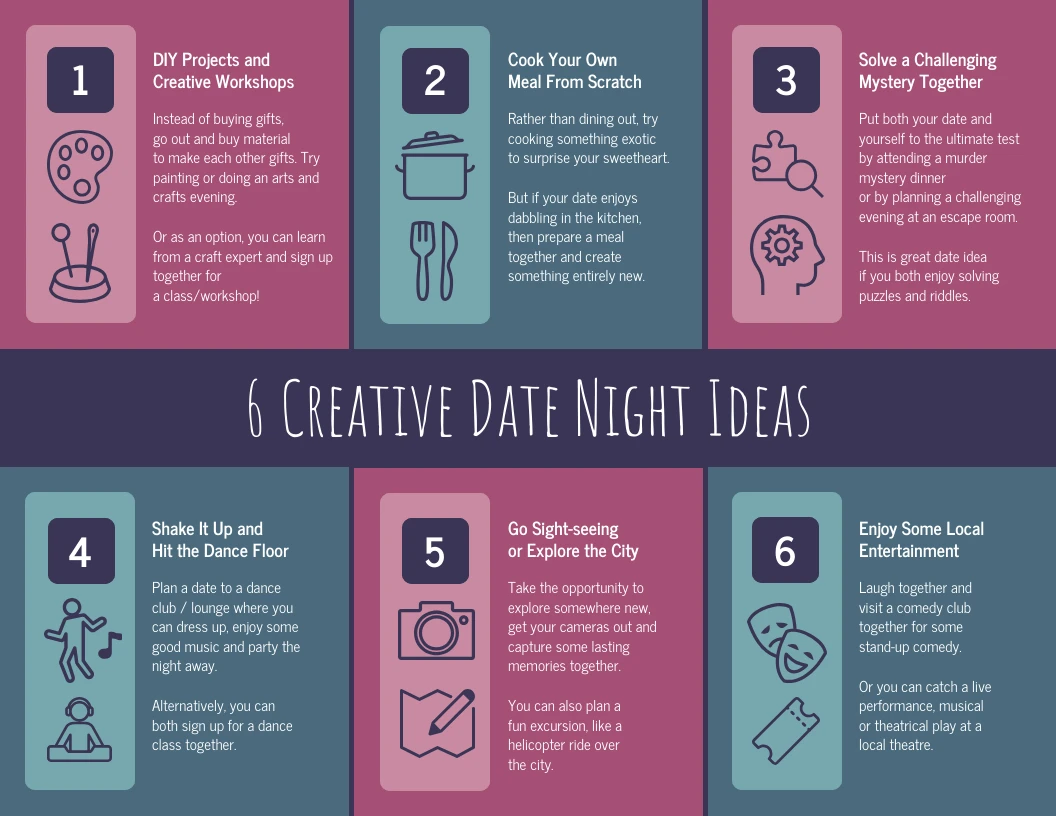 1

DIY Projects and Creative Workshops

Instead of buying gifts, go out and buy material to make each other gifts. Try painting or doing an arts and crafts evening.

Or as an option, you can learn from a craft expert and sign up together for a class/workshop!

2

Cook Your Own Meal From Scratch

Rather than dining out, try cooking something exotic to surprise your sweetheart.

But if your date enjoys dabbling in the kitchen, then prepare a meal together and create something entirely new.

3

Solve a Challenging Mystery Together

Put both your date and yourself to the ultimate test by attending a murder mystery dinner or by planning a challenging evening at an escape room.

This is great date idea if you both enjoy solving puzzles and riddles.

6 Creative Date Night Ideas

4

Shake It Up and Hit the Dance Floor

Plan a date to a dance club / lounge where you can dress up, enjoy some good music and party the night away.

Alternatively, you can both sign up for a dance class together.

5

Go Sight-seeing or Explore the City

Take the opportunity to explore somewhere new, get your cameras out and capture some lasting memories together.

You can also plan a fun excursion, like a helicopter ride over the city.

6

Enjoy Some Local Entertainment

Laugh together and visit a comedy club together for some stand-up comedy.

Or you can catch a live performance, musical or theatrical play at a local theatre.